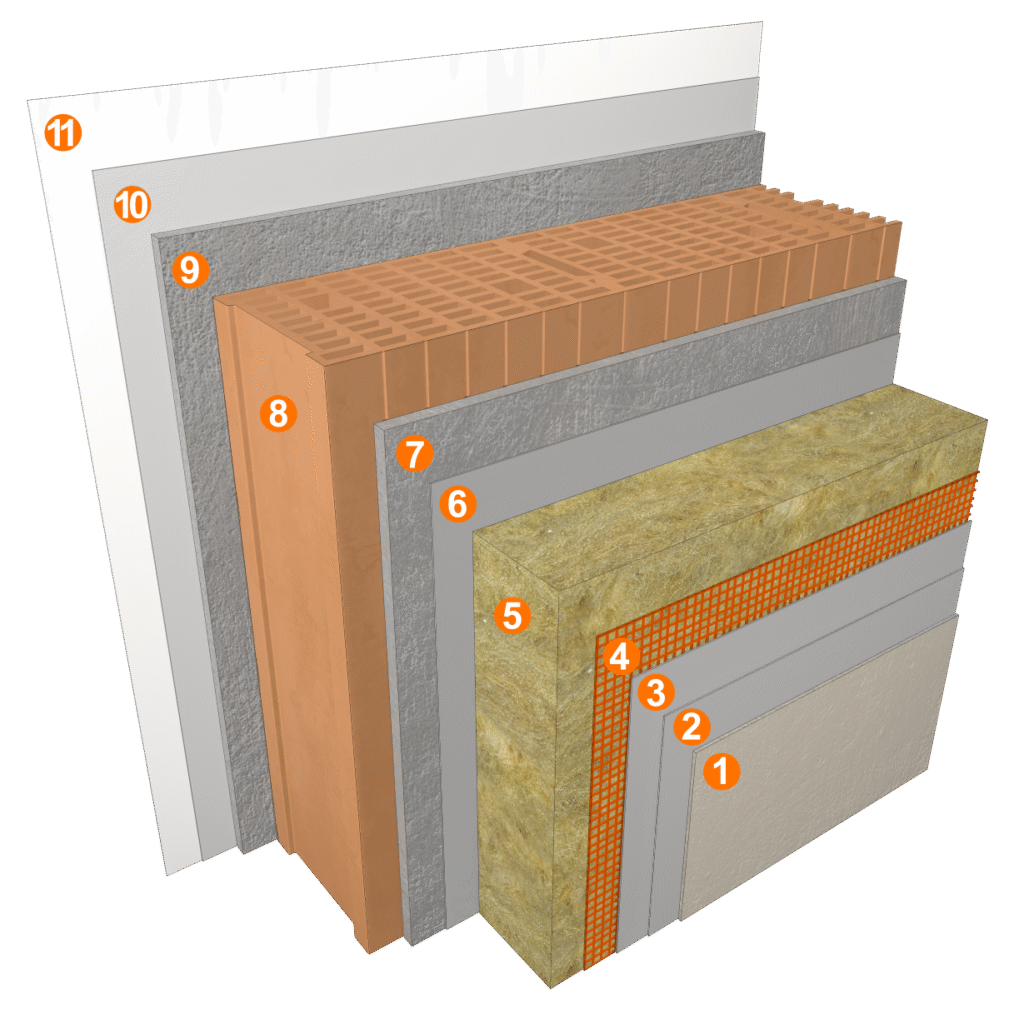 11
10
9
8
7
6
5
4
3
2
1